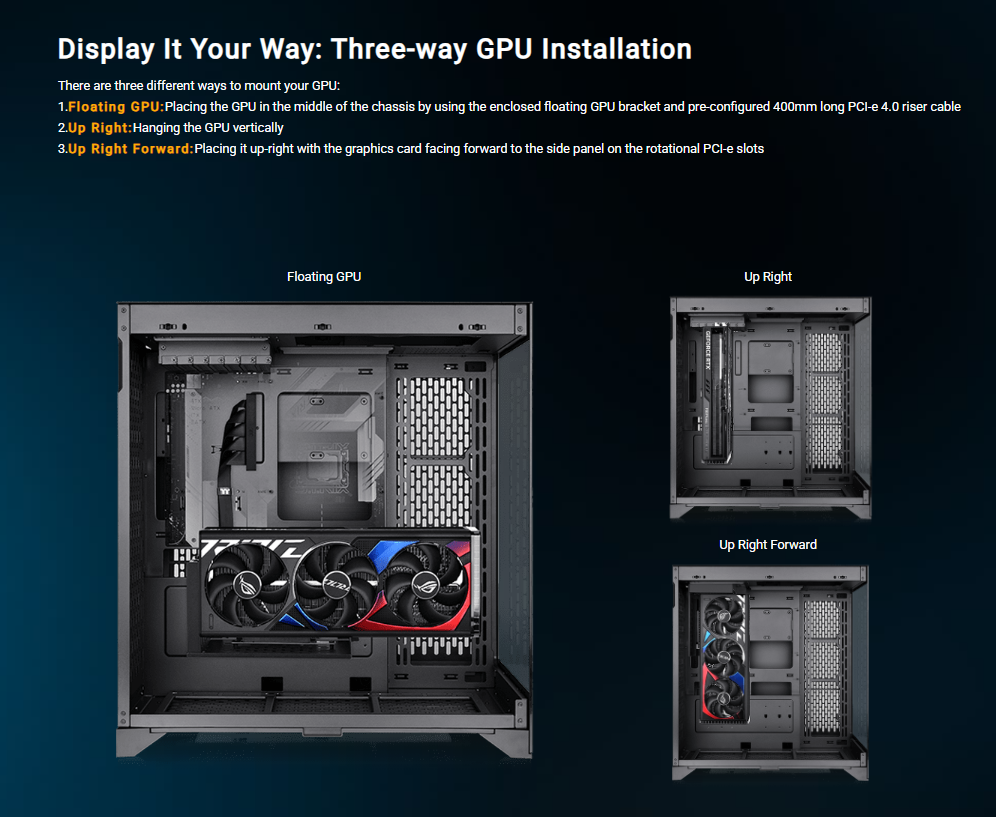 Display It Your Way: Three-way GPU Installation

There are three different ways to mount your GPU:
1.Floating GPU:Placing the GPU in the middle of the chassis by using the enclosed floating GPU bracket and pre-configured 400mm long PCI-e 4.0 riser cable
2.Up Right:Hanging the GPU vertically
3.Up Right Forward:Placing it up-right with the graphics card facing forward to the side panel on the rotational PCI-e slots

Floating GPU

Up Right

Up Right Forward